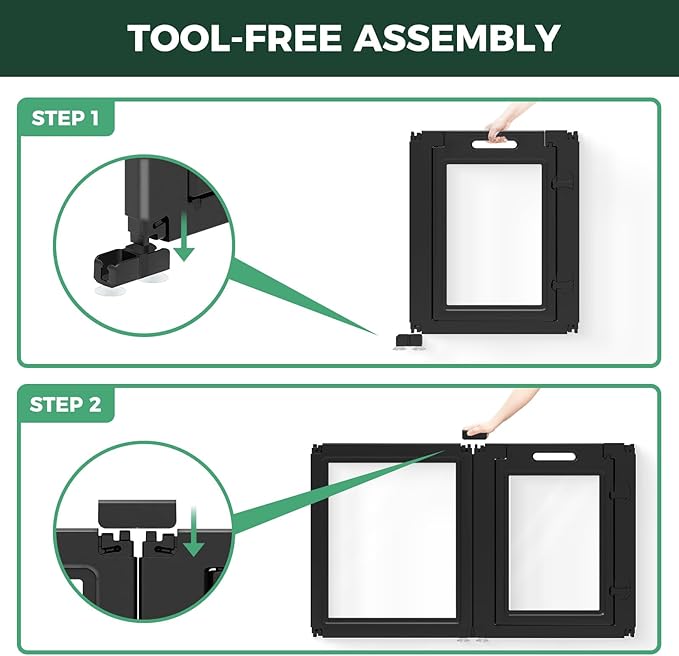 TOOL-FREE ASSEMBLY

STEP 1

STEP 2