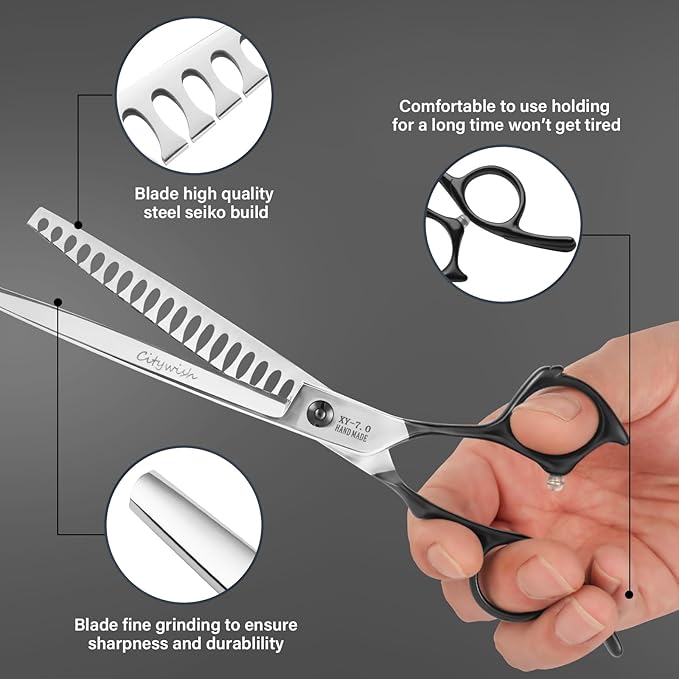 Blade high quality steel seiko build

Comfortable to use holding for a long time won't get tired

Citywish

XY-7.0
HAND MADE

Blade fine grinding to ensure sharpness and durablility