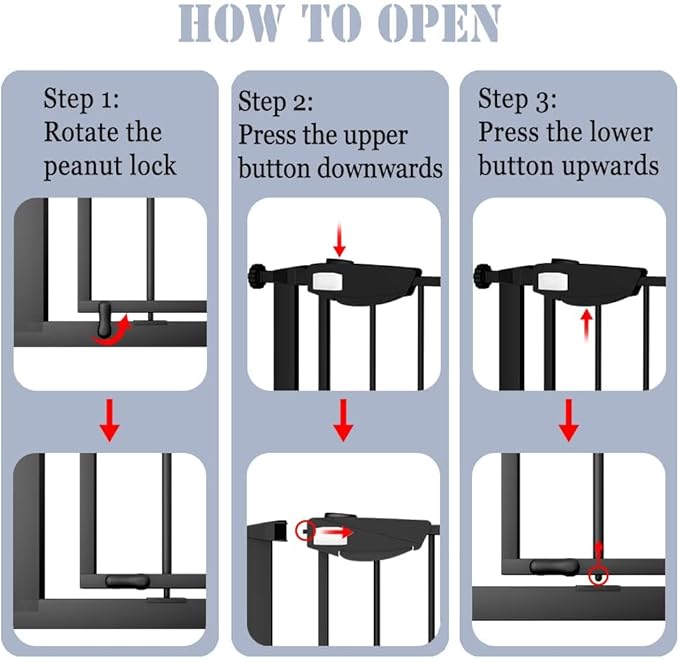 HOW TO OPEN

Step 1:
Rotate the peanut lock

Step 2:
Press the upper button downwards

Step 3:
Press the lower button upwards