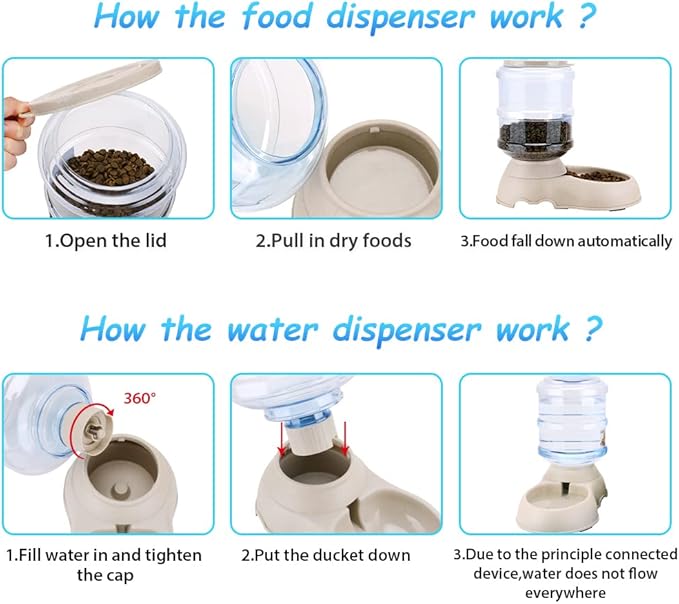 How the food dispenser work ?

1.Open the lid

2.Pull in dry foods

3.Food fall down automatically

How the water dispenser work ?

360°

1.Fill water in and tighten the cap

2.Put the ducket down

3.Due to the principle connected device,water does not flow everywhere