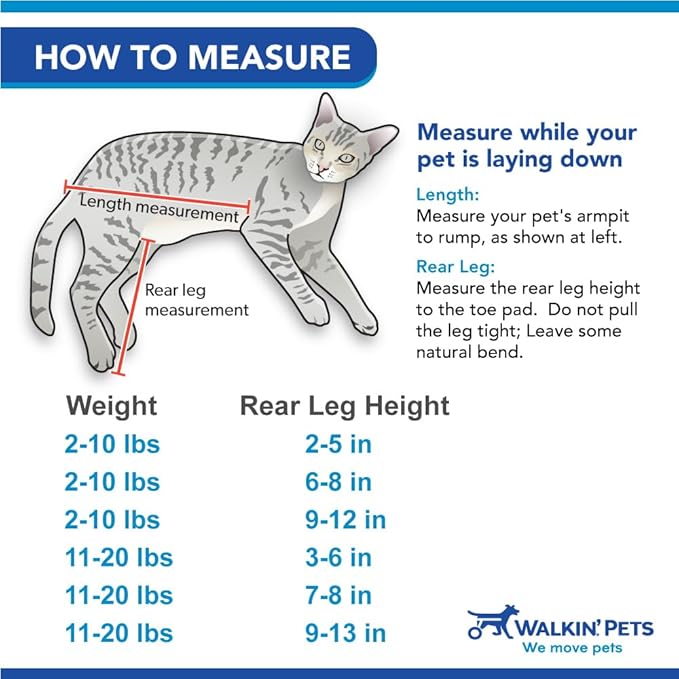 HOW TO MEASURE

Length measurement

Rear leg measurement

Measure while your pet is laying down

Length:
Measure your pet's armpit to rump, as shown at left.

Rear Leg:
Measure the rear leg height to the toe pad. Do not pull the leg tight; Leave some natural bend.

| Weight | Rear Leg Height |
|---|---|
| 2-10 lbs | 2-5 in |
| 2-10 lbs | 6-8 in |
| 2-10 lbs | 9-12 in |
| 11-20 lbs | 3-6 in |
| 11-20 lbs | 7-8 in |
| 11-20 lbs | 9-13 in |

WALKIN' PETS
We move pets