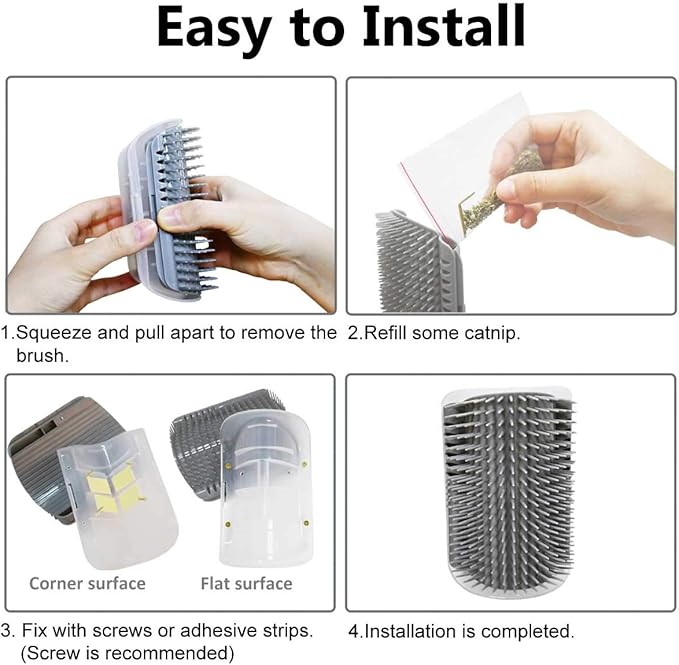 Easy to Install

1.Squeeze and pull apart to remove the brush.

2.Refill some catnip.

Corner surface

Flat surface

3. Fix with screws or adhesive strips. (Screw is recommended)

4.Installation is completed.