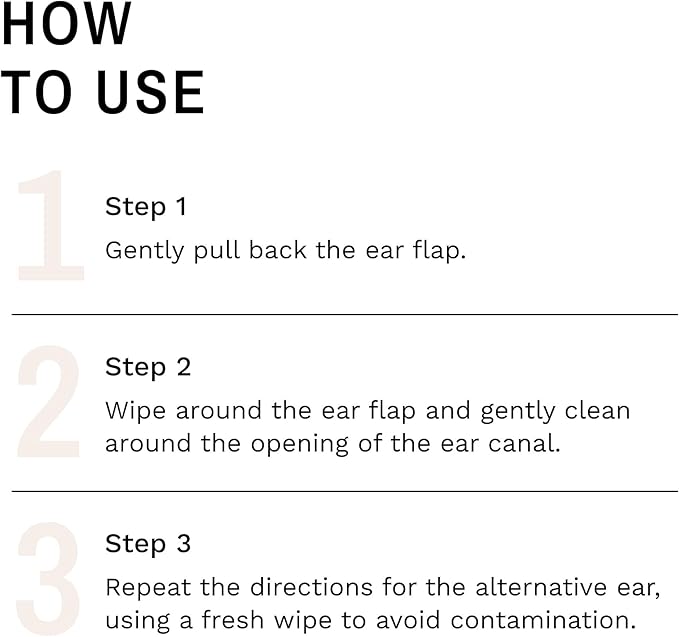 HOW
TO USE

1

Step 1

Gently pull back the ear flap.

2

Step 2

Wipe around the ear flap and gently clean around the opening of the ear canal.

3

Step 3

Repeat the directions for the alternative ear, using a fresh wipe to avoid contamination.