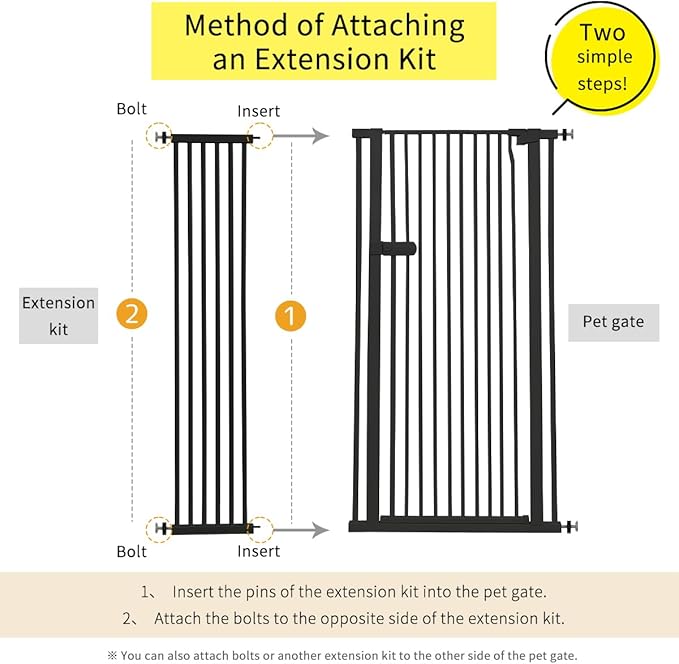 Method of Attaching an Extension Kit

Two simple steps!

Bolt

Insert

Extension kit

2

1

Pet gate

Bolt

Insert

1、 Insert the pins of the extension kit into the pet gate.

2、 Attach the bolts to the opposite side of the extension kit.

※ You can also attach bolts or another extension kit to the other side of the pet gate.