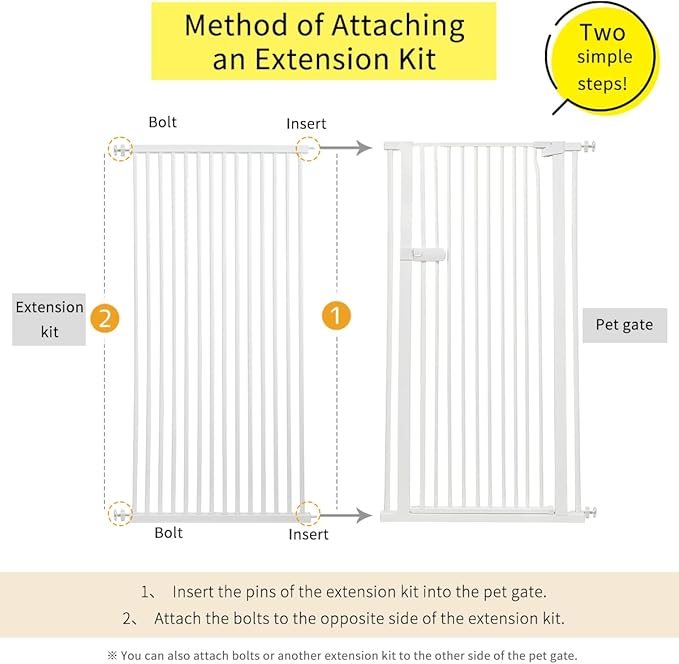 Method of Attaching an Extension Kit

Two simple steps!

Bolt

Insert

Extension kit

2

1

Pet gate

Bolt

Insert

1、 Insert the pins of the extension kit into the pet gate.

2、 Attach the bolts to the opposite side of the extension kit.

※ You can also attach bolts or another extension kit to the other side of the pet gate.