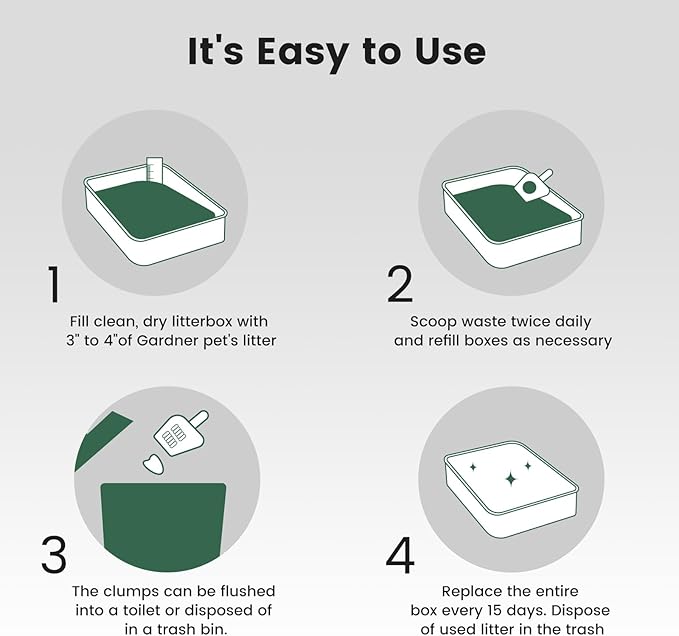 It's Easy to Use

1

Fill clean, dry litterbox with 3" to 4"of Gardner pet's litter

2

Scoop waste twice daily and refill boxes as necessary

3

The clumps can be flushed into a toilet or disposed of in a trash bin.

4

Replace the entire box every 15 days. Dispose of used litter in the trash