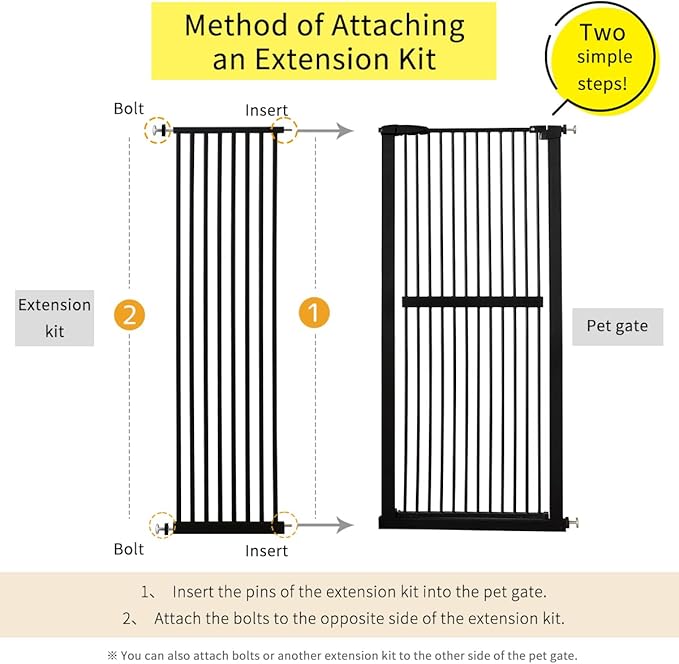 Method of Attaching an Extension Kit

Two simple steps!

Bolt

Insert

Extension kit

2

1

Pet gate

Bolt

Insert

1、 Insert the pins of the extension kit into the pet gate.

2、 Attach the bolts to the opposite side of the extension kit.

※ You can also attach bolts or another extension kit to the other side of the pet gate.