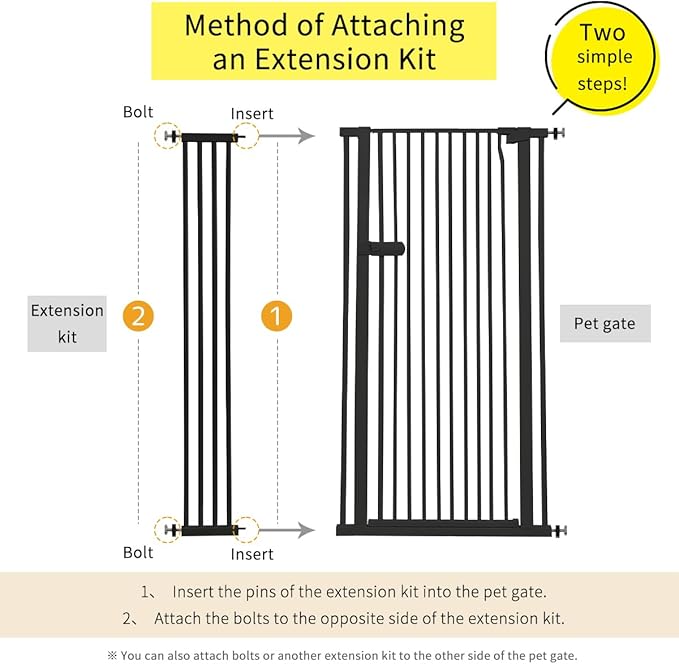 Method of Attaching an Extension Kit

Two simple steps!

Bolt

Insert

Extension kit

2

1

Pet gate

Bolt

Insert

1、 Insert the pins of the extension kit into the pet gate.

2、 Attach the bolts to the opposite side of the extension kit.

※ You can also attach bolts or another extension kit to the other side of the pet gate.