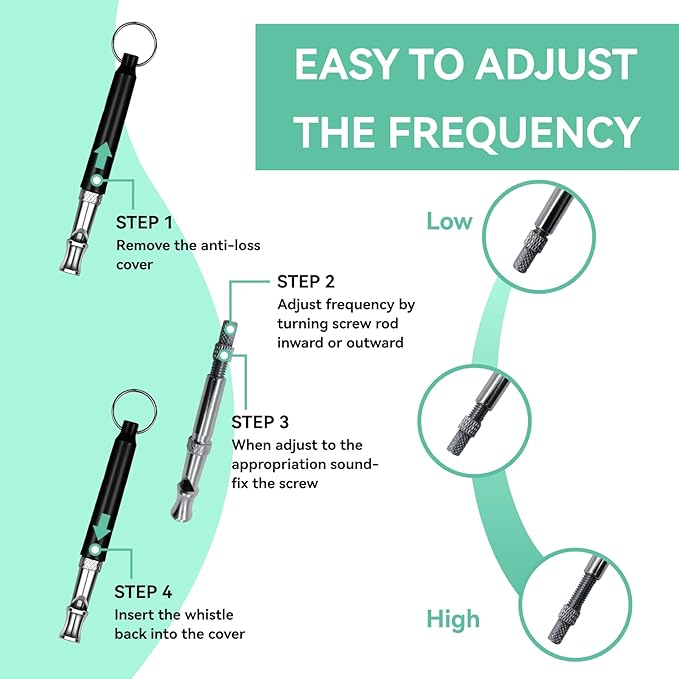 EASY TO ADJUST THE FREQUENCY

STEP 1
Remove the anti-loss cover

STEP 2
Adjust frequency by turning screw rod inward or outward

STEP 3
When adjust to the appropriation sound-fix the screw

STEP 4
Insert the whistle back into the cover

Low

High