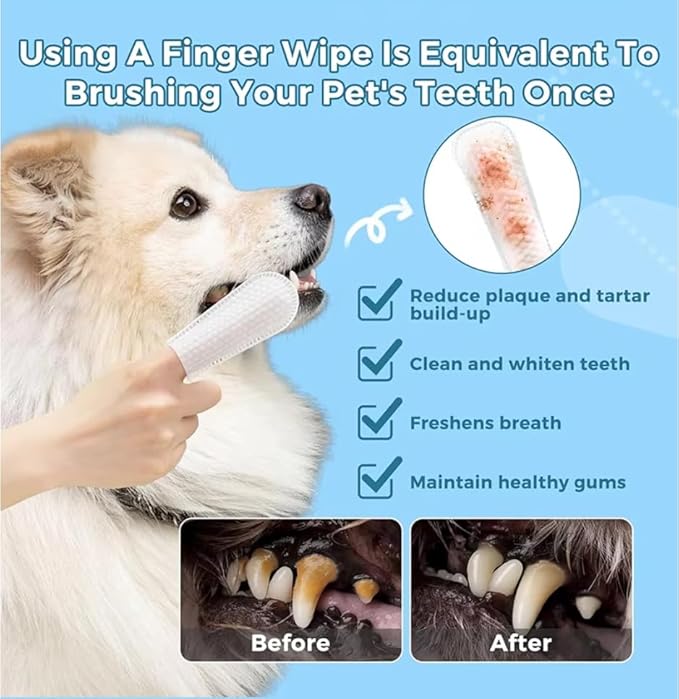 Using A Finger Wipe Is Equivalent To Brushing Your Pet's Teeth Once

Reduce plaque and tartar build-up

Clean and whiten teeth

Freshens breath

Maintain healthy gums

Before

After