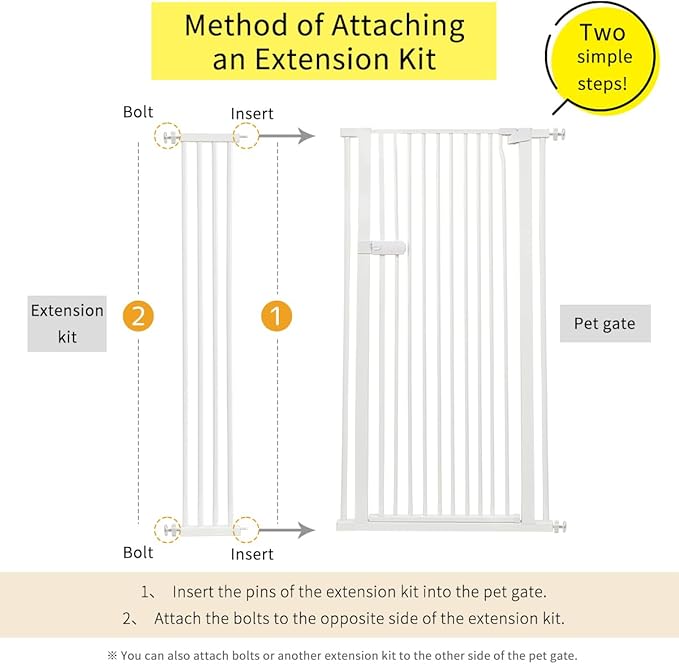 Method of Attaching an Extension Kit

Two simple steps!

Bolt

Insert

Extension kit

2

1

Pet gate

Bolt

Insert

1、 Insert the pins of the extension kit into the pet gate.

2、 Attach the bolts to the opposite side of the extension kit.

※ You can also attach bolts or another extension kit to the other side of the pet gate.