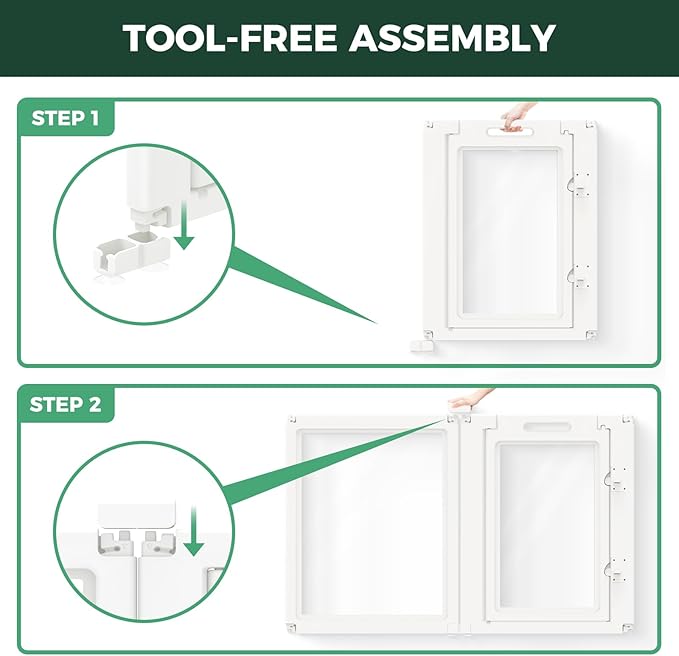 TOOL-FREE ASSEMBLY

STEP 1

STEP 2