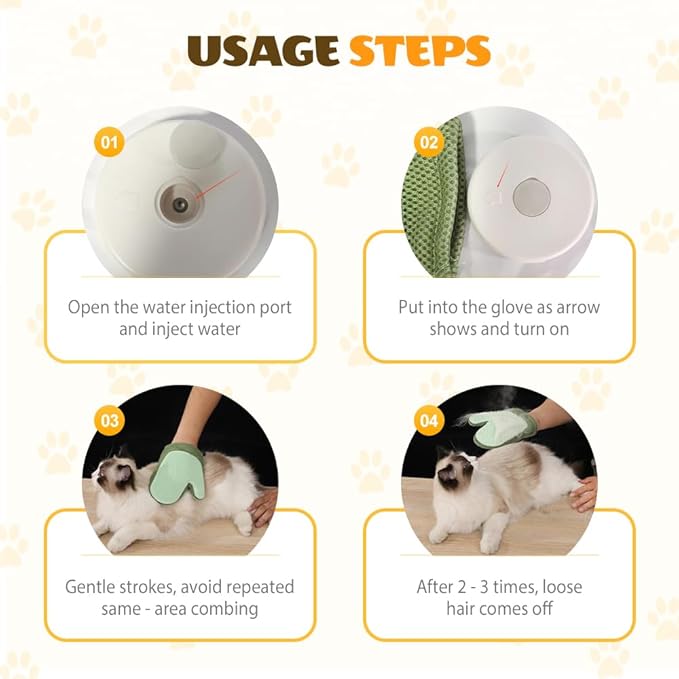 USAGE STEPS

01

Open the water injection port and inject water

02

Put into the glove as arrow shows and turn on

03

Gentle strokes, avoid repeated same - area combing

04

After 2 - 3 times, loose hair comes off