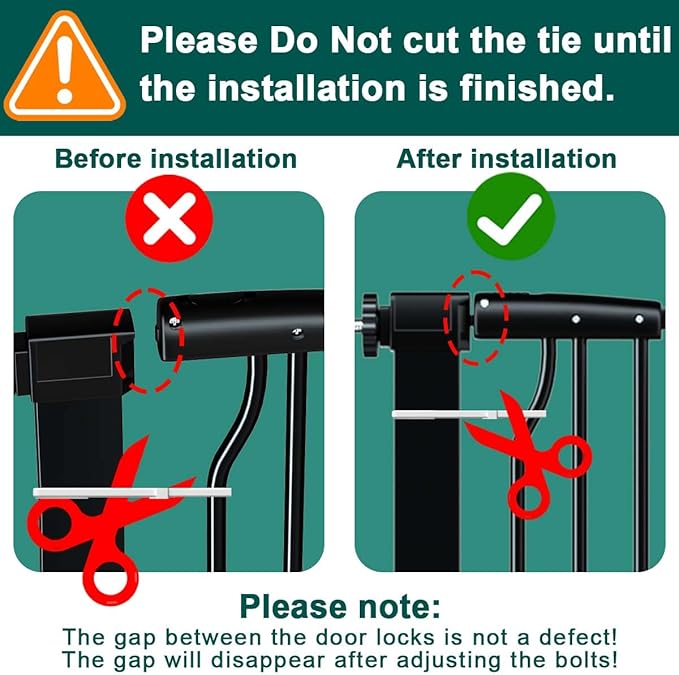 Please Do Not cut the tie until the installation is finished.

Before installation

After installation

Please note:
The gap between the door locks is not a defect!
The gap will disappear after adjusting the bolts!