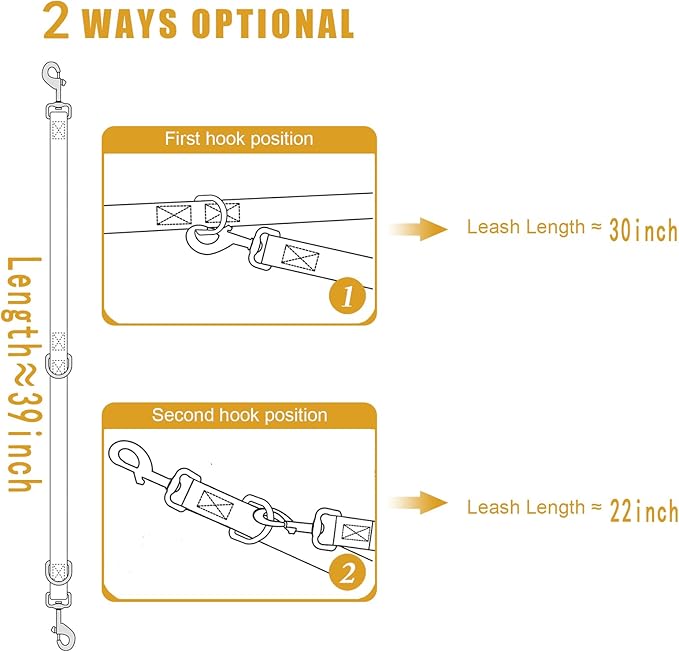 2 WAYS OPTIONAL

Length≈39inch

First hook position

1

Leash Length ≈ 30inch

Second hook position

2

Leash Length ≈ 22inch