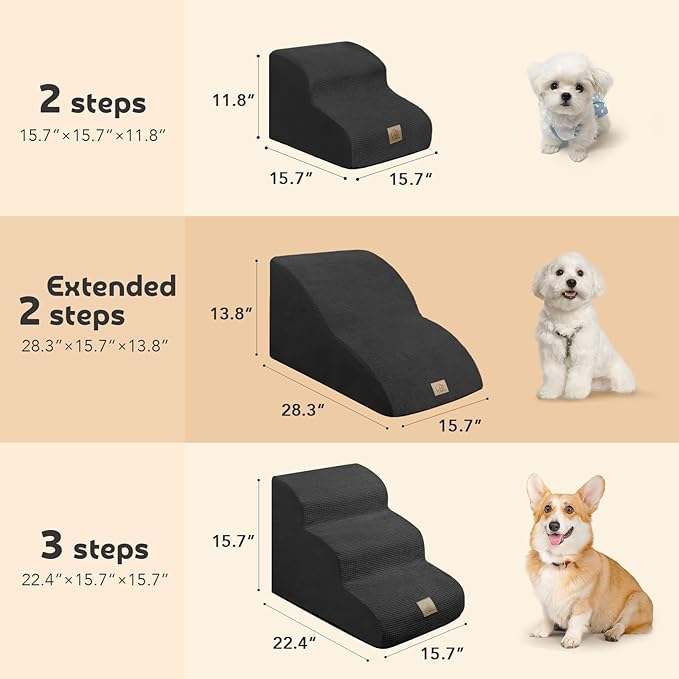 2 steps
15.7"×15.7"×11.8"

11.8"
15.7"
15.7"

Extended 2 steps
28.3"×15.7"×13.8"

13.8"
28.3"
15.7"

3 steps
22.4"×15.7"×15.7"

15.7"
22.4"
15.7"