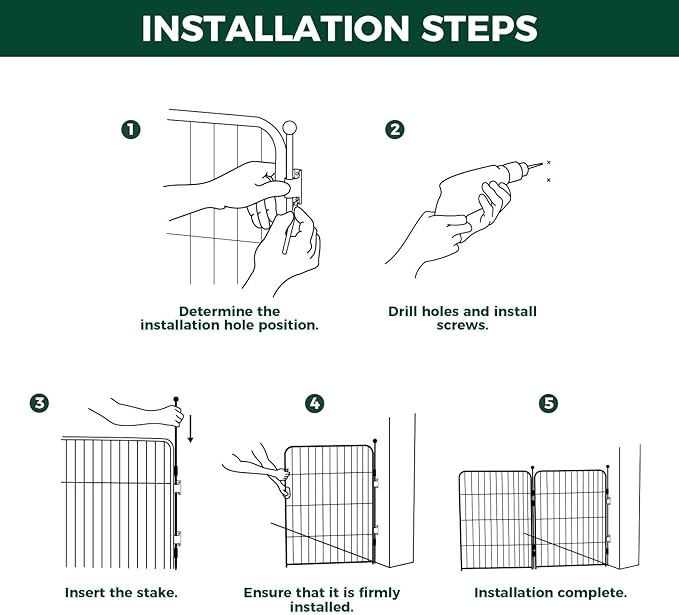 INSTALLATION STEPS

1

Determine the installation hole position.

2

Drill holes and install screws.

3

Insert the stake.

4

Ensure that it is firmly installed.

5

Installation complete.