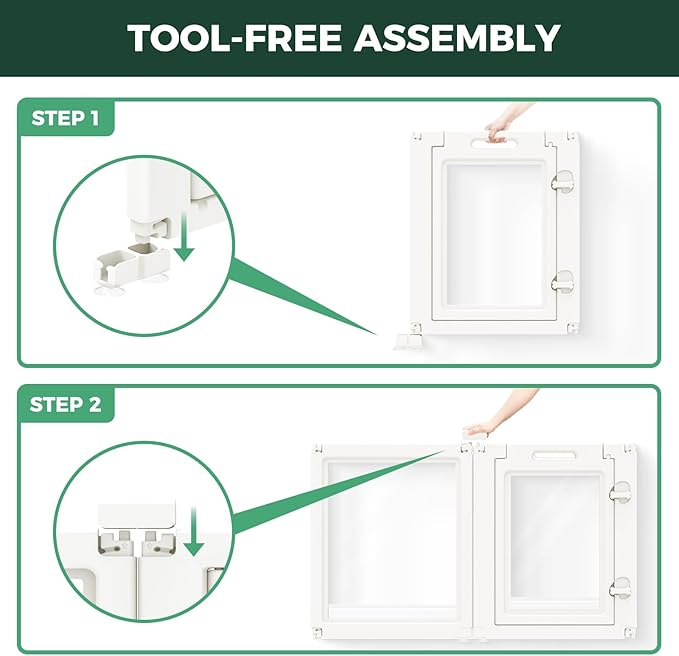 TOOL-FREE ASSEMBLY

STEP 1

STEP 2