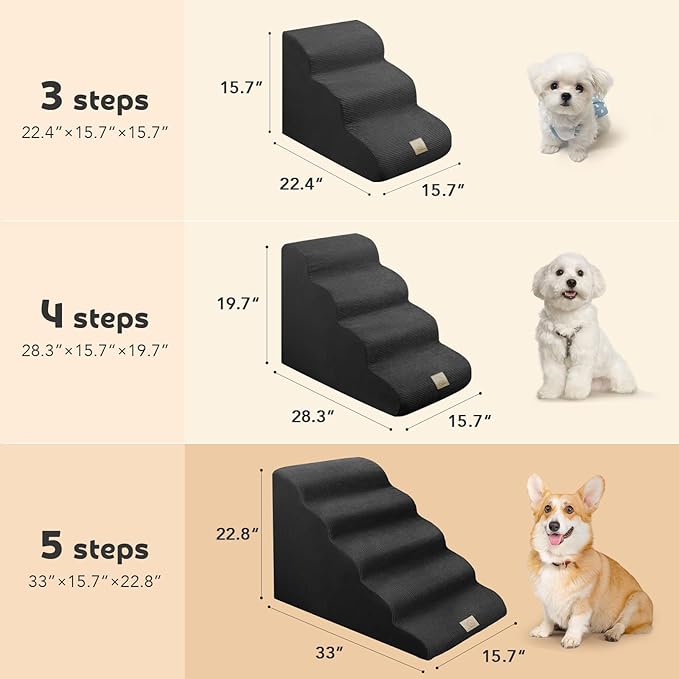 3 steps
22.4″×15.7″×15.7″

15.7″
22.4″
15.7″

4 steps
28.3″×15.7″×19.7″

19.7″
28.3″
15.7″

5 steps
33″×15.7″×22.8″

22.8″
33″
15.7″