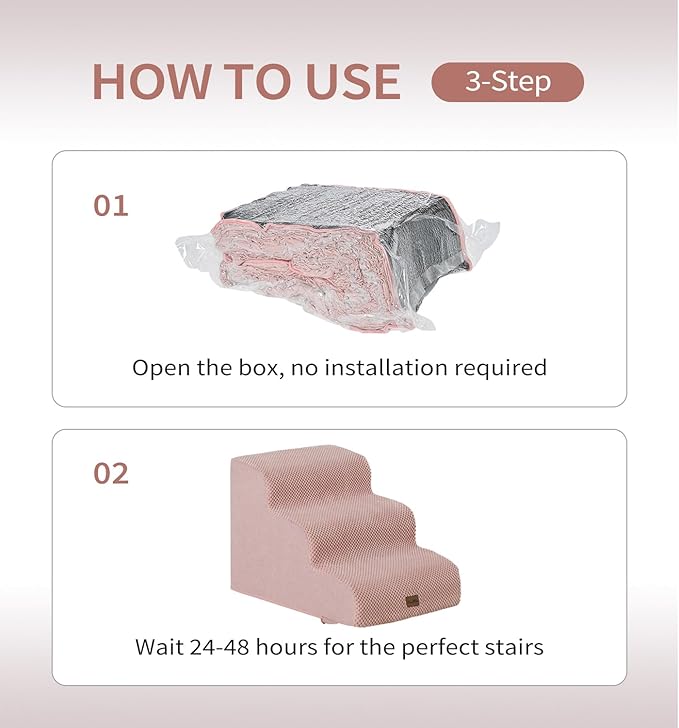 HOW TO USE 3-Step

01

Open the box, no installation required

02

Wait 24-48 hours for the perfect stairs