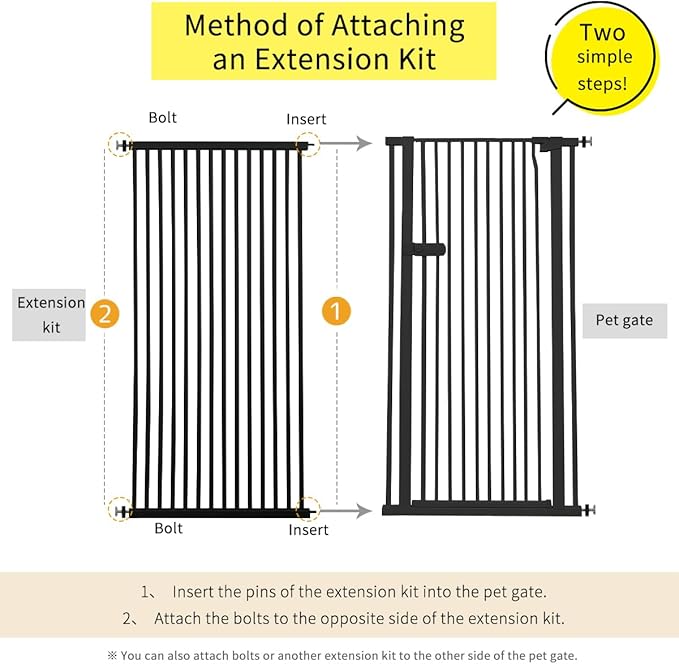 Method of Attaching an Extension Kit

Two simple steps!

Bolt

Insert

Extension kit

2

1

Pet gate

Bolt

Insert

1、 Insert the pins of the extension kit into the pet gate.

2、 Attach the bolts to the opposite side of the extension kit.

※ You can also attach bolts or another extension kit to the other side of the pet gate.