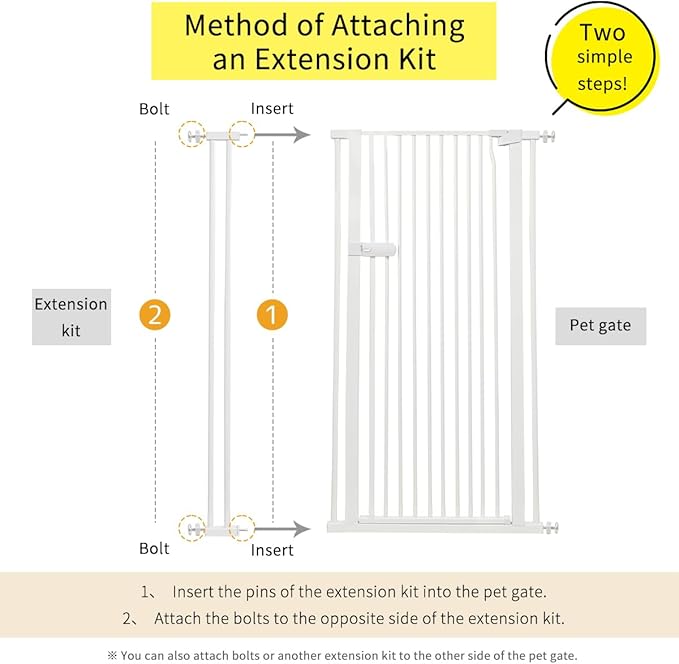 Method of Attaching an Extension Kit

Two simple steps!

Bolt

Insert

Extension kit

2

1

Pet gate

Bolt

Insert

1、 Insert the pins of the extension kit into the pet gate.

2、 Attach the bolts to the opposite side of the extension kit.

※ You can also attach bolts or another extension kit to the other side of the pet gate.