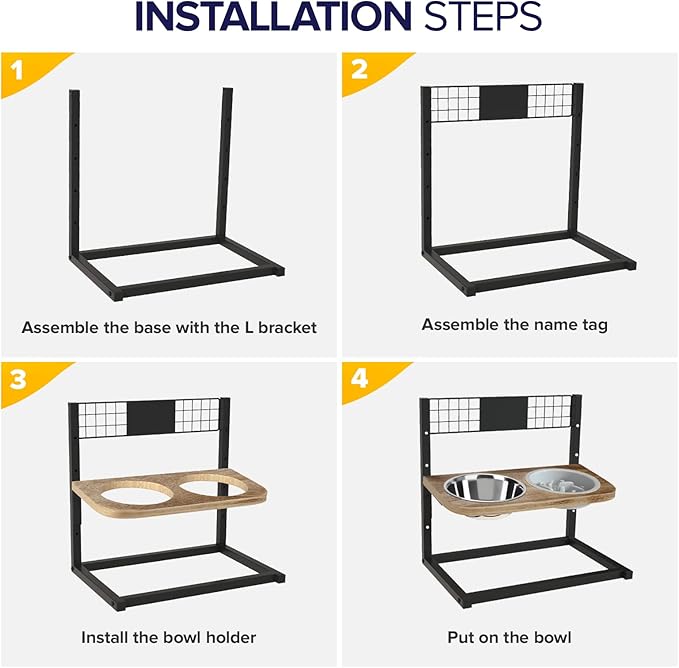 INSTALLATION STEPS

1

Assemble the base with the L bracket

2

Assemble the name tag

3

Install the bowl holder

4

Put on the bowl