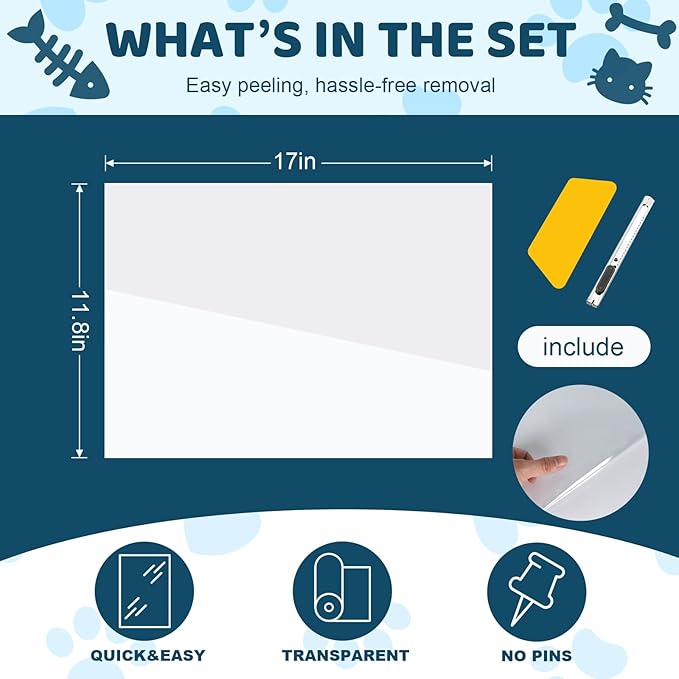 WHAT'S IN THE SET

Easy peeling, hassle-free removal

17in

11.8in

include

QUICK&EASY

TRANSPARENT

NO PINS