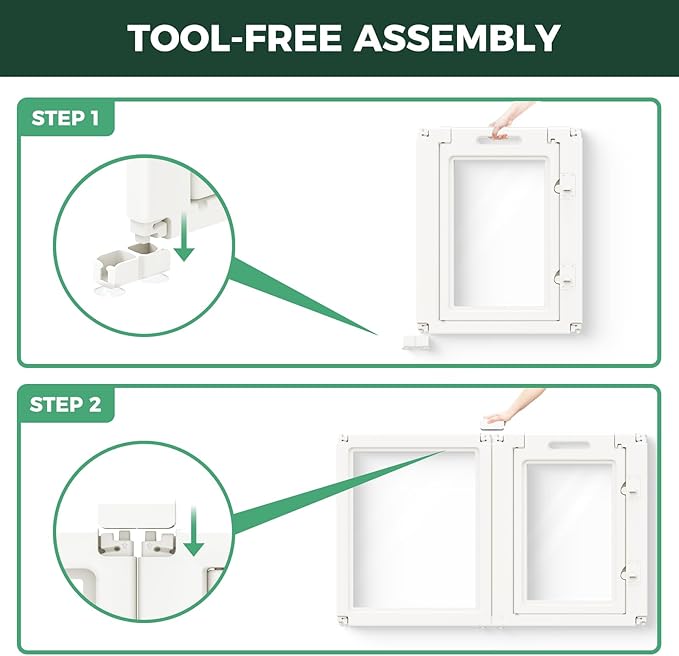 TOOL-FREE ASSEMBLY

STEP 1

STEP 2