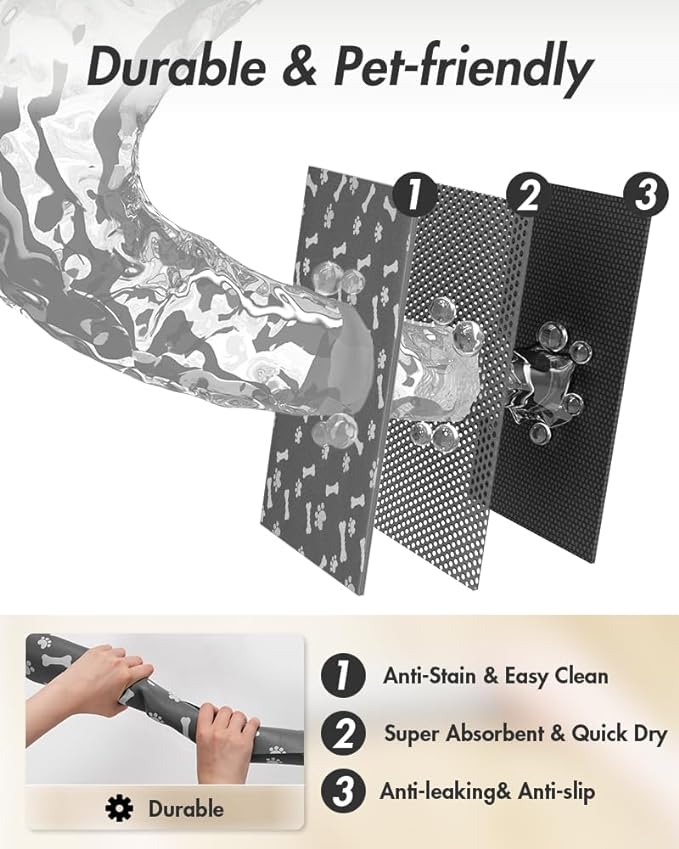 Durable & Pet-friendly

1

2

3

Durable

1 Anti-Stain & Easy Clean

2 Super Absorbent & Quick Dry

3 Anti-leaking& Anti-slip