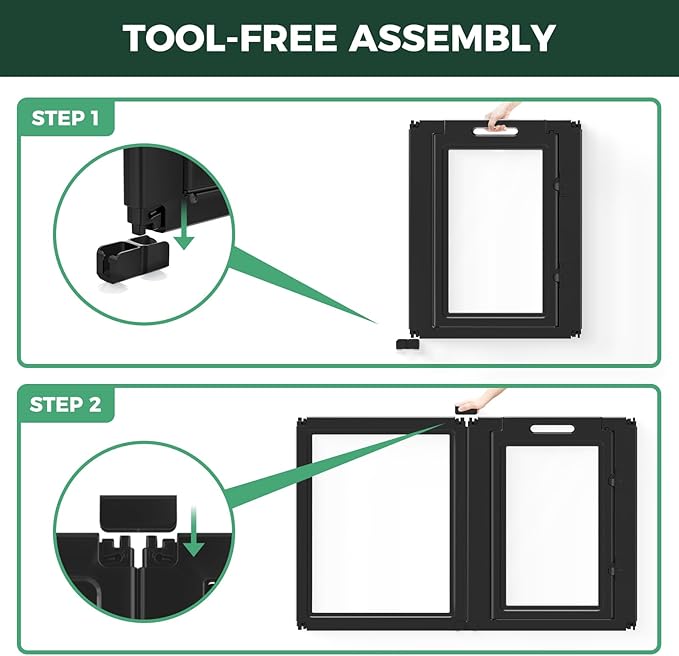 TOOL-FREE ASSEMBLY

STEP 1

STEP 2