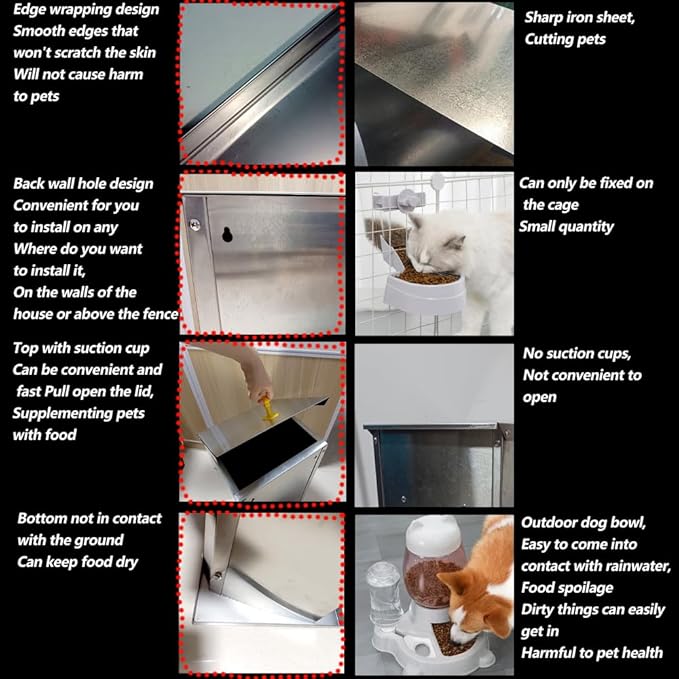 Edge wrapping design
Smooth edges that won't scratch the skin
Will not cause harm to pets

Sharp iron sheet,
Cutting pets

Back wall hole design
Convenient for you to install on any
Where do you want to install it,
On the walls of the house or above the fence

Can only be fixed on the cage
Small quantity

Top with suction cup
Can be convenient and fast Pull open the lid,
Supplementing pets with food

No suction cups,
Not convenient to open

Bottom not in contact with the ground
Can keep food dry

Outdoor dog bowl,
Easy to come into contact with rainwater,
Food spoilage
Dirty things can easily get in
Harmful to pet health