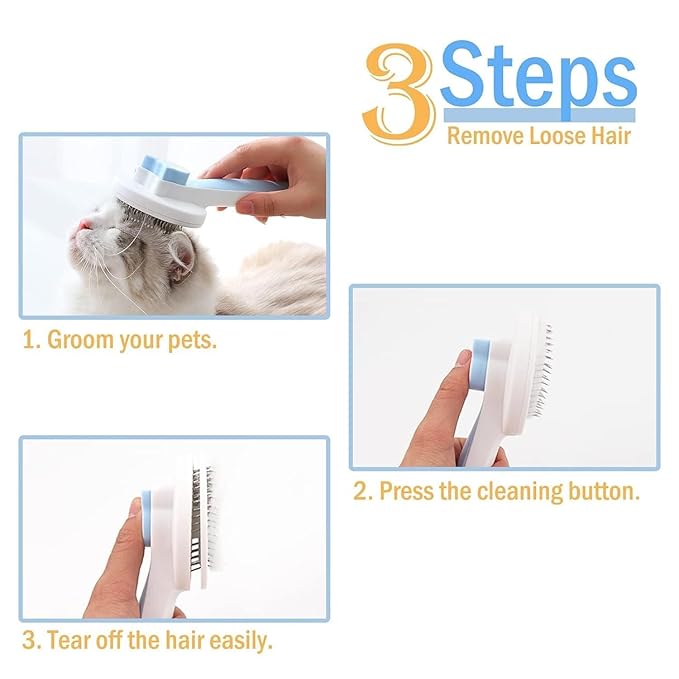 3 Steps
Remove Loose Hair

1. Groom your pets.

2. Press the cleaning button.

3. Tear off the hair easily.