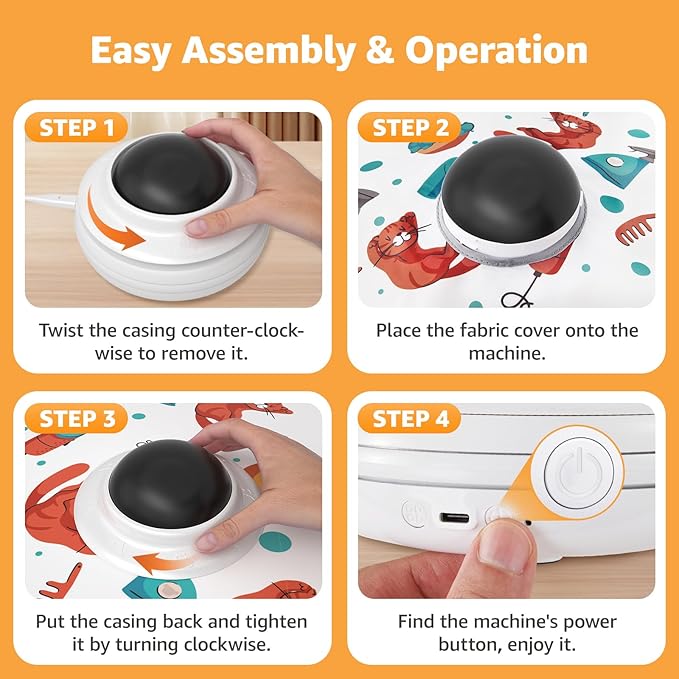 Easy Assembly & Operation

STEP 1

Twist the casing counter-clockwise to remove it.

STEP 2

Place the fabric cover onto the machine.

STEP 3

Put the casing back and tighten it by turning clockwise.

STEP 4

Find the machine's power button, enjoy it.