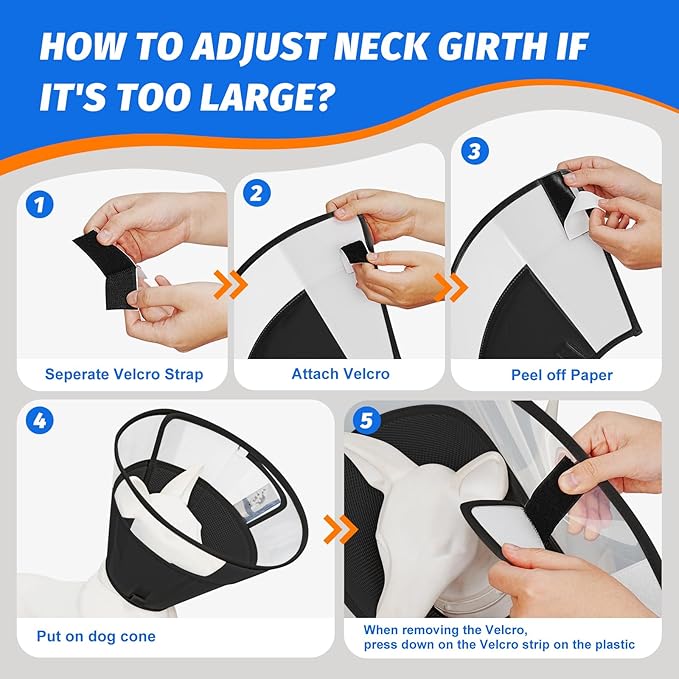 HOW TO ADJUST NECK GIRTH IF IT'S TOO LARGE?

1
Seperate Velcro Strap

2
Attach Velcro

3
Peel off Paper

4
Put on dog cone

5
When removing the Velcro, press down on the Velcro strip on the plastic