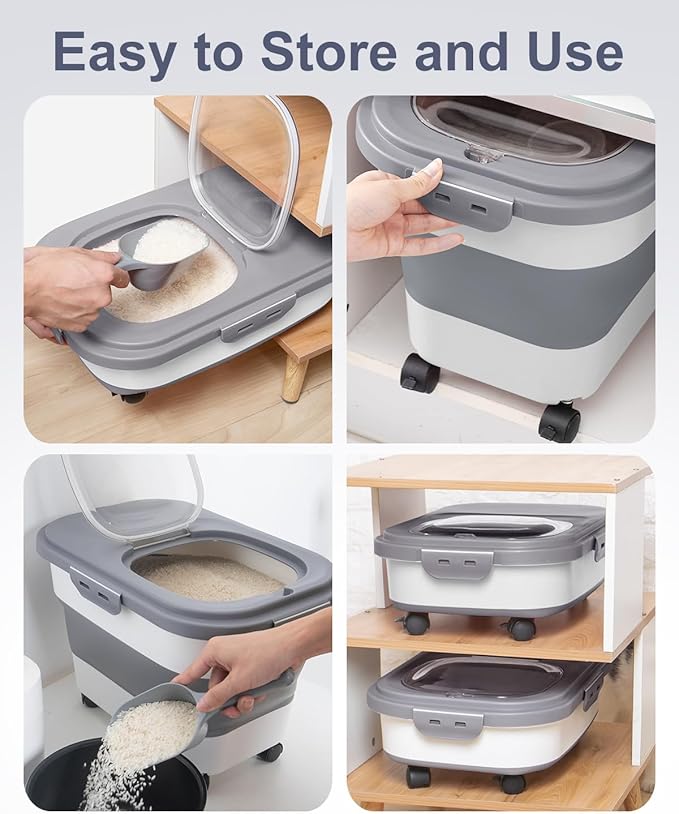 Easy to Store and Use