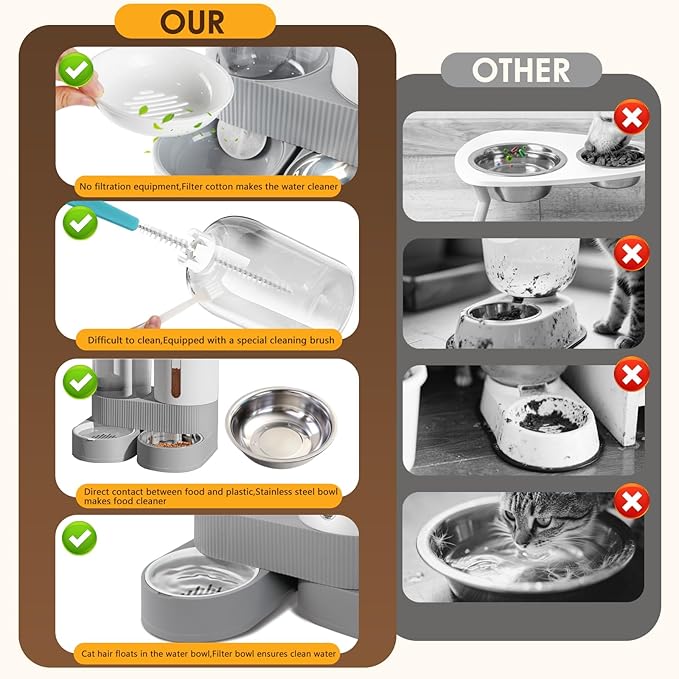 OUR

No filtration equipment,Filter cotton makes the water cleaner

Difficult to clean,Equipped with a special cleaning brush

Direct contact between food and plastic,Stainless steel bowl makes food cleaner

Cat hair floats in the water bowl,Filter bowl ensures clean water

OTHER