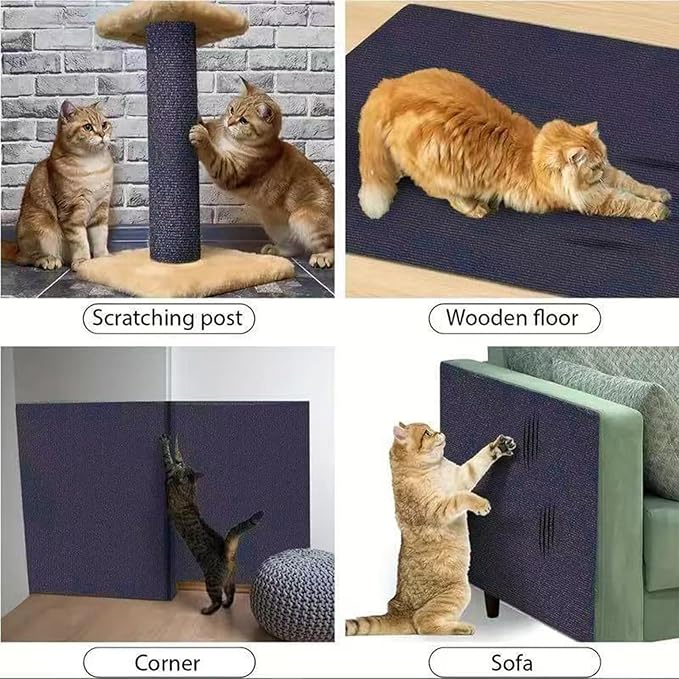 Scratching post

Wooden floor

Corner

Sofa