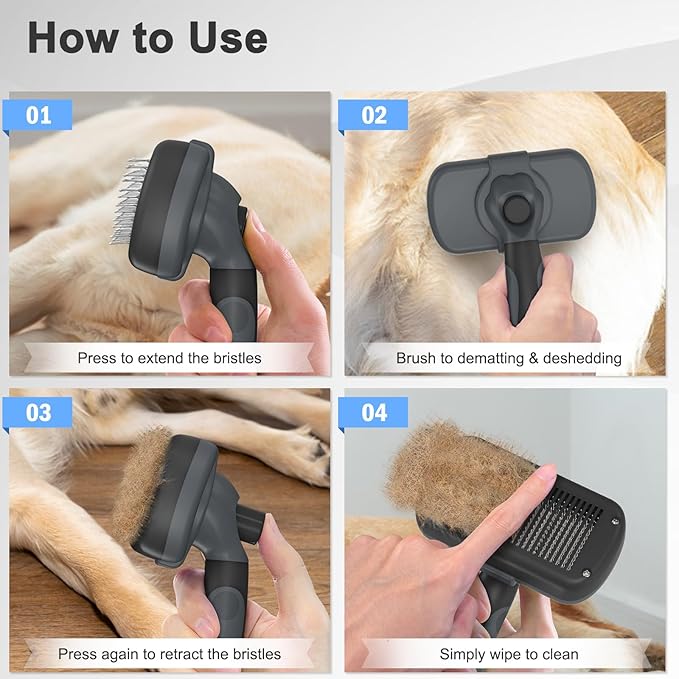 How to Use

01

Press to extend the bristles

02

Brush to dematting & deshedding

03

Press again to retract the bristles

04

Simply wipe to clean