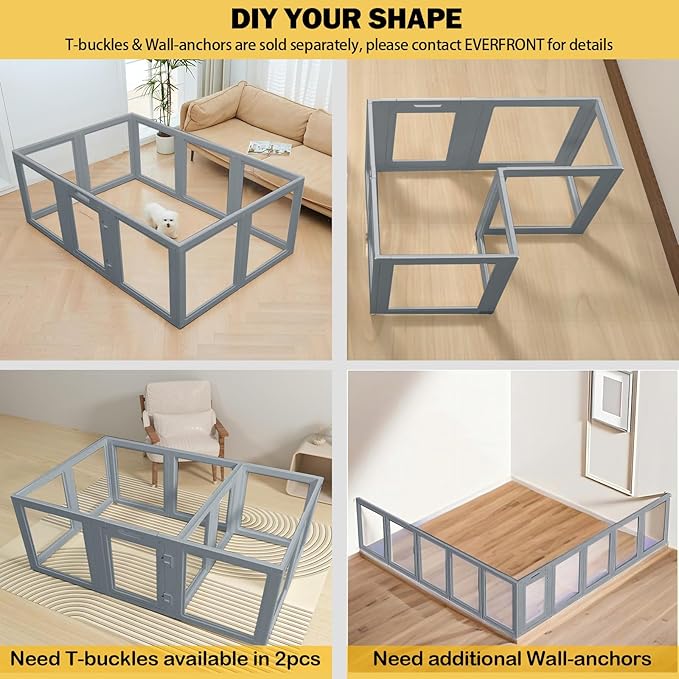 DIY YOUR SHAPE

T-buckles & Wall-anchors are sold separately, please contact EVERFRONT for details

Need T-buckles available in 2pcs

Need additional Wall-anchors