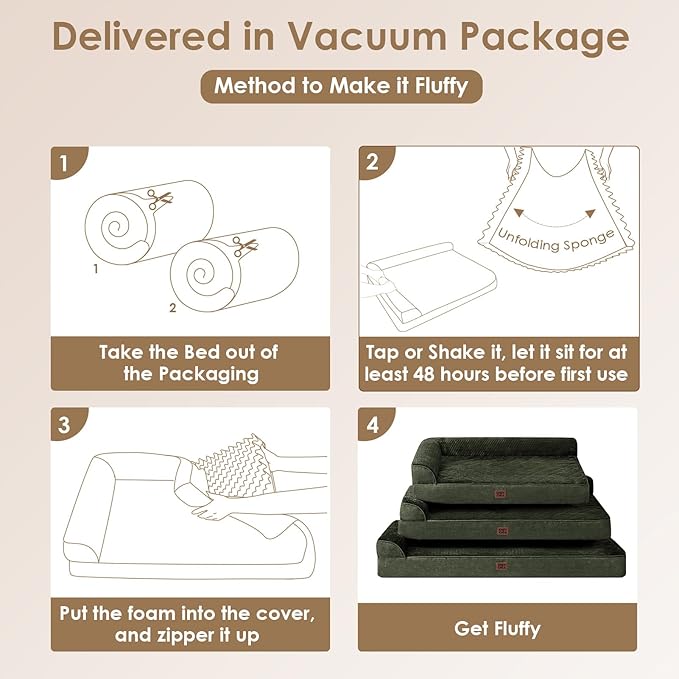 Delivered in Vacuum Package

Method to Make it Fluffy

1

1

2

Take the Bed out of the Packaging

2

Unfolding Sponge

Tap or Shake it, let it sit for at least 48 hours before first use

3

Put the foam into the cover, and zipper it up

4

Get Fluffy