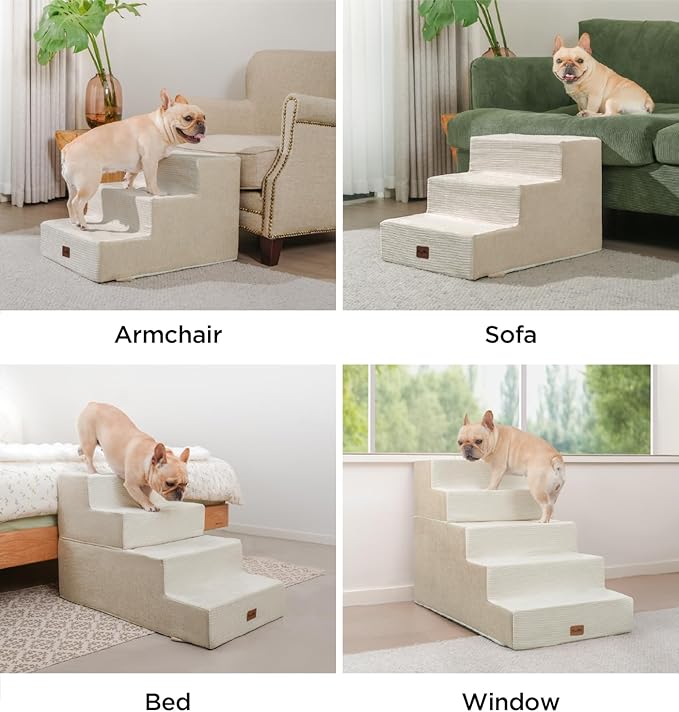 Armchair

Sofa

Bed

Window