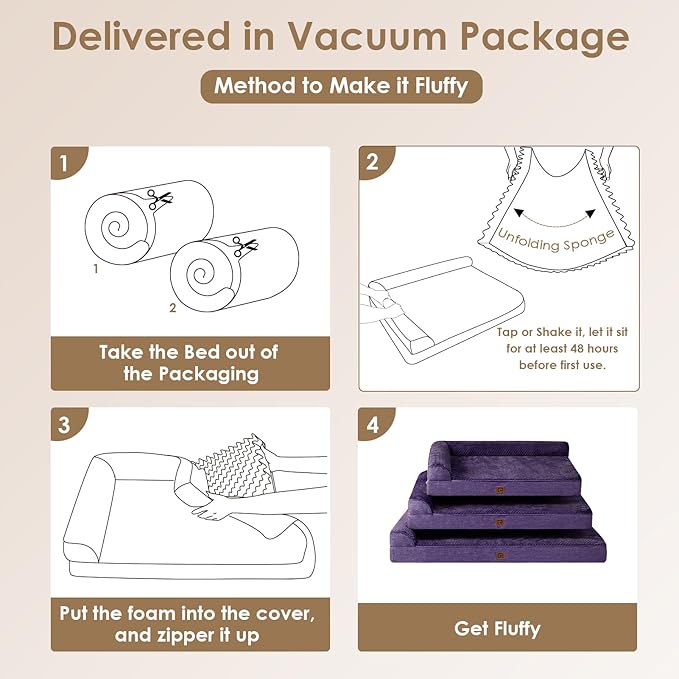 Delivered in Vacuum Package

Method to Make it Fluffy

1

1

2

Take the Bed out of the Packaging

2

Unfolding Sponge

Tap or Shake it, let it sit for at least 48 hours before first use.

3

Put the foam into the cover, and zipper it up

4

Get Fluffy