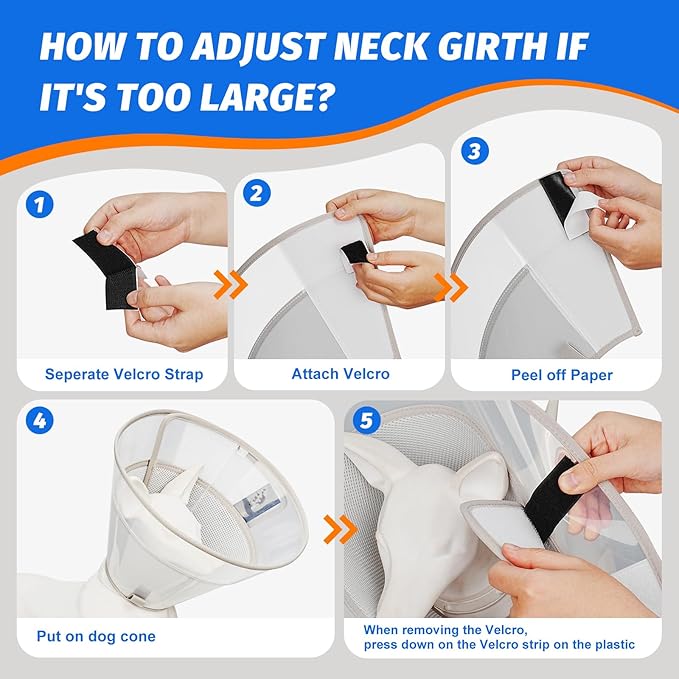 HOW TO ADJUST NECK GIRTH IF IT'S TOO LARGE?

1
Seperate Velcro Strap

2
Attach Velcro

3
Peel off Paper

4
Put on dog cone

5
When removing the Velcro, press down on the Velcro strip on the plastic