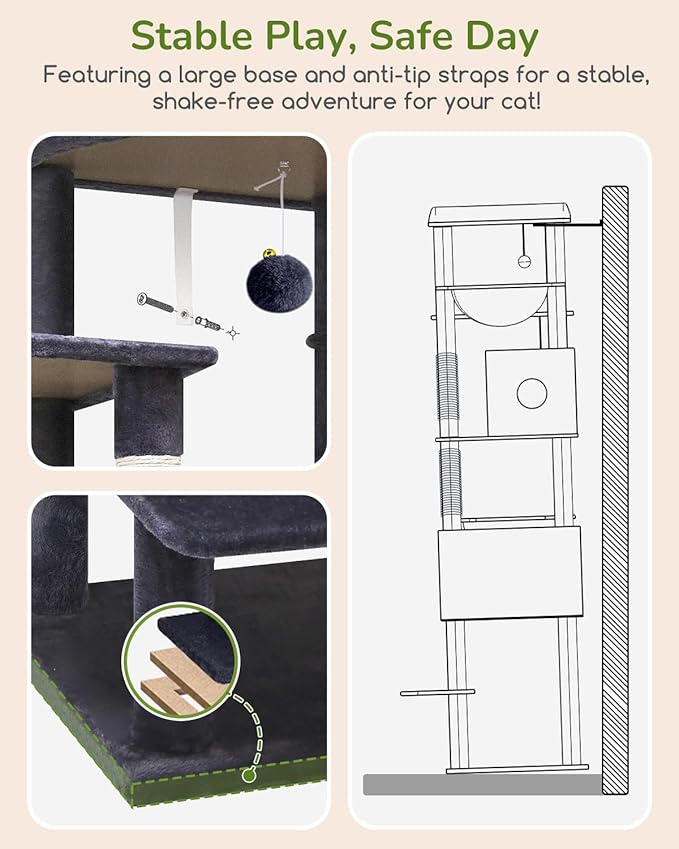 Stable Play, Safe Day

Featuring a large base and anti-tip straps for a stable, shake-free adventure for your cat!