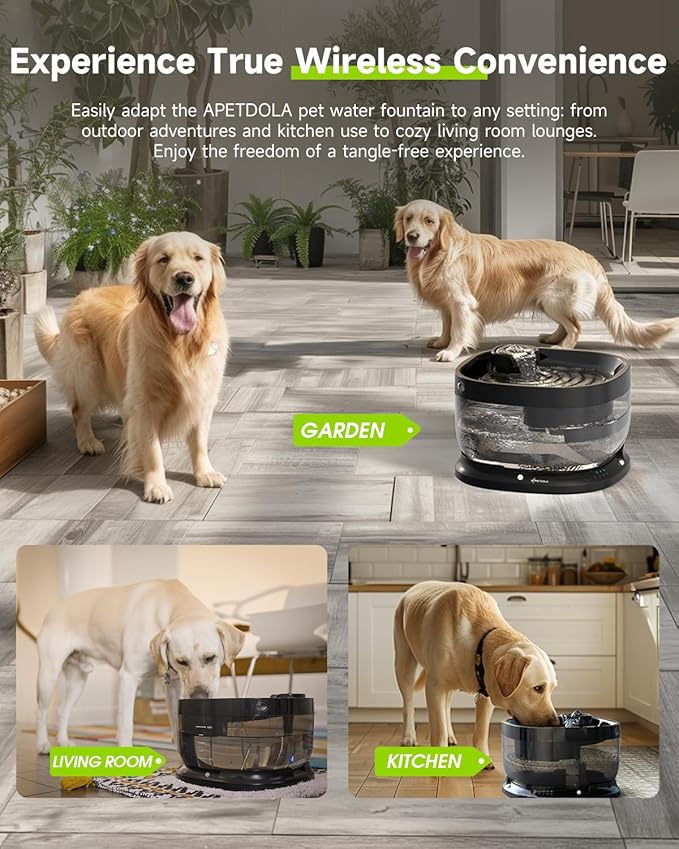 Experience True Wireless Convenience

Easily adapt the APETDOLA pet water fountain to any setting: from outdoor adventures and kitchen use to cozy living room lounges. Enjoy the freedom of a tangle-free experience.

GARDEN

LIVING ROOM

KITCHEN