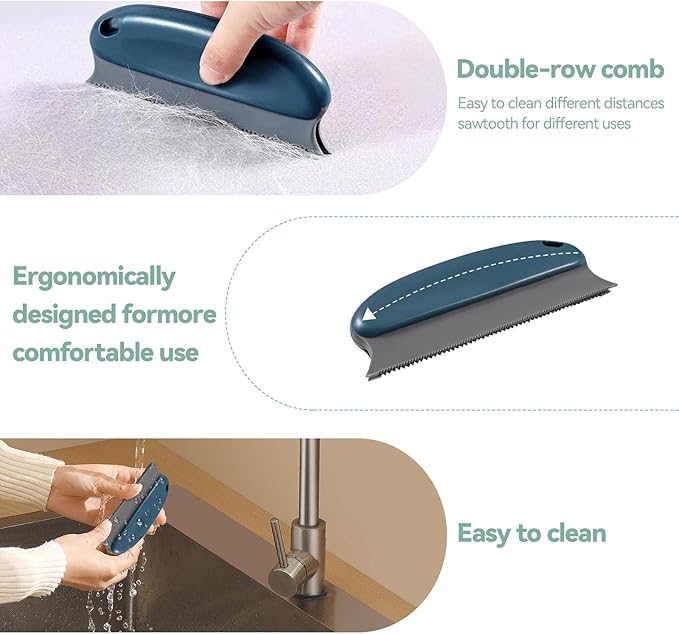 Double-row comb
Easy to clean different distances sawtooth for different uses

Ergonomically designed formore comfortable use

Easy to clean