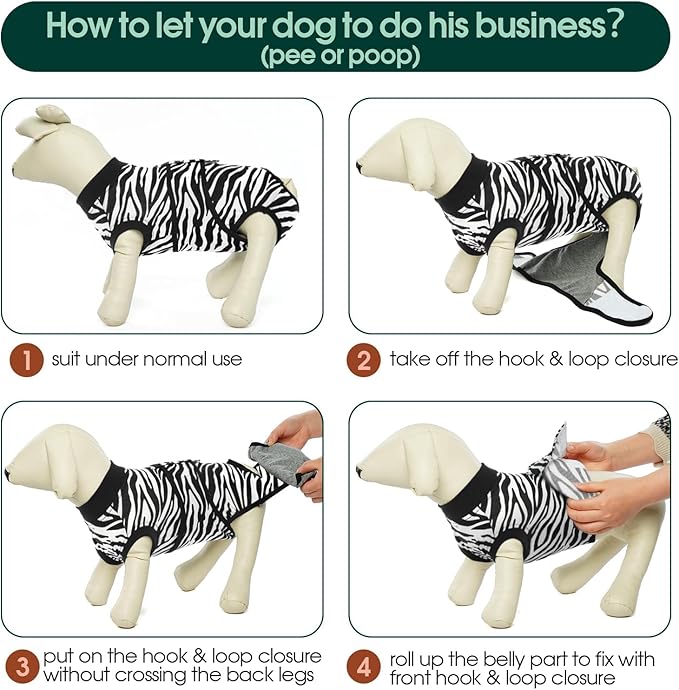 How to let your dog to do his business?
(pee or poop)

1 suit under normal use

2 take off the hook & loop closure

3 put on the hook & loop closure without crossing the back legs

4 roll up the belly part to fix with front hook & loop closure