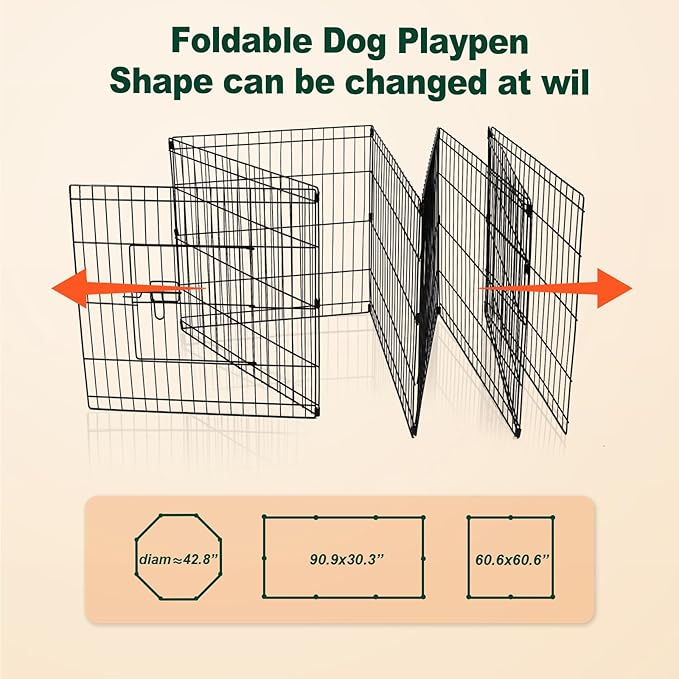 Foldable Dog Playpen
Shape can be changed at wil

diam≈42.8''

90.9x30.3''

60.6x60.6''