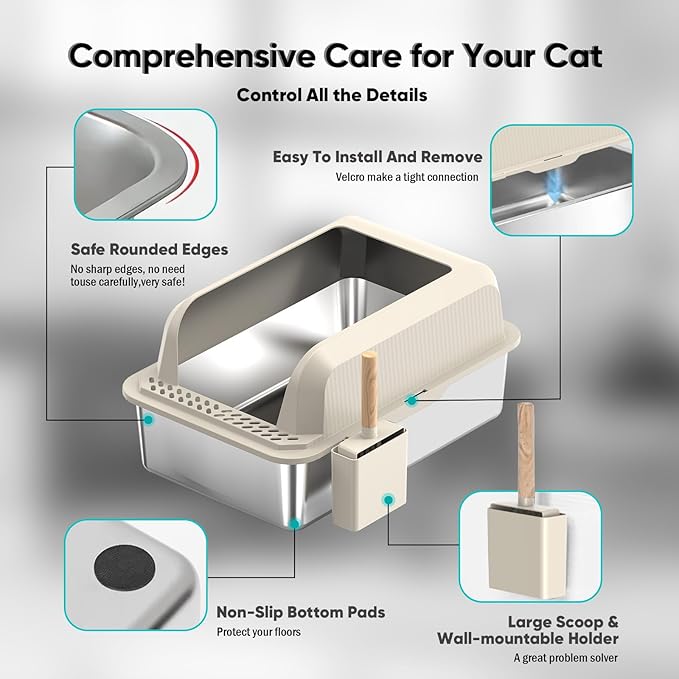 Comprehensive Care for Your Cat

Control All the Details

Easy To Install And Remove

Velcro make a tight connection

Safe Rounded Edges

No sharp edges, no need touse carefully,very safe!

Non-Slip Bottom Pads

Protect your floors

Large Scoop & Wall-mountable Holder

A great problem solver